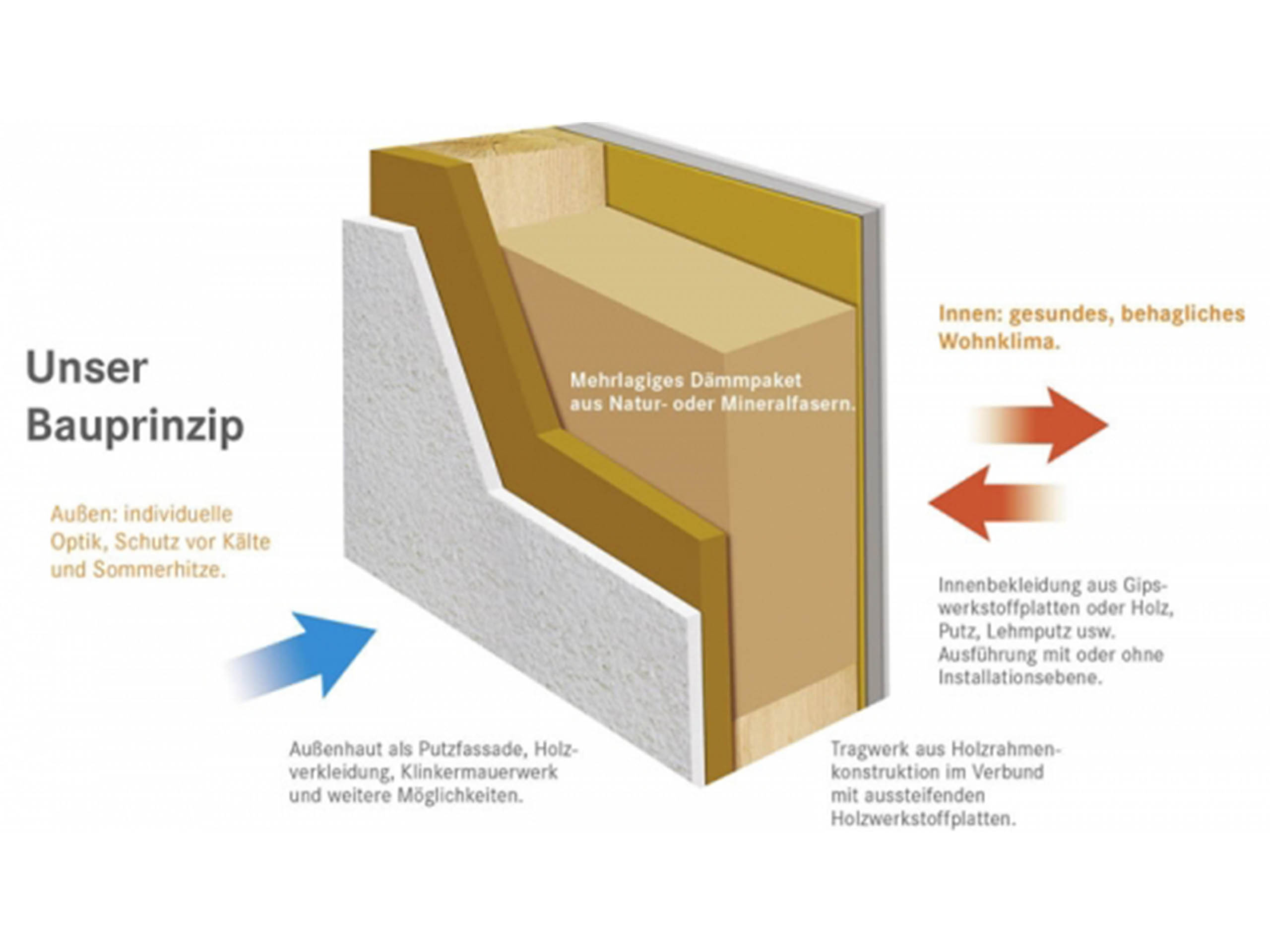 Unser Bauprinzip

Außen: individuelle Optik, Schutz vor Kälte und Sommerhitze.

Mehrlagiges Dämmpaket aus Natur- oder Mineralfasern.

Innen: gesundes, behagliches Wohnklima.

Innenbekleidung aus Gipswerkstoffplatten oder Holz, Putz, Lehmputz usw. Ausführung mit oder ohne Installationsebene.

Außenhaut als Putzfassade, Holzverkleidung, Klinkermauerwerk und weitere Möglichkeiten.

Tragwerk aus Holzrahmenkonstruktion im Verbund mit aussteifenden Holzwerkstoffplatten.